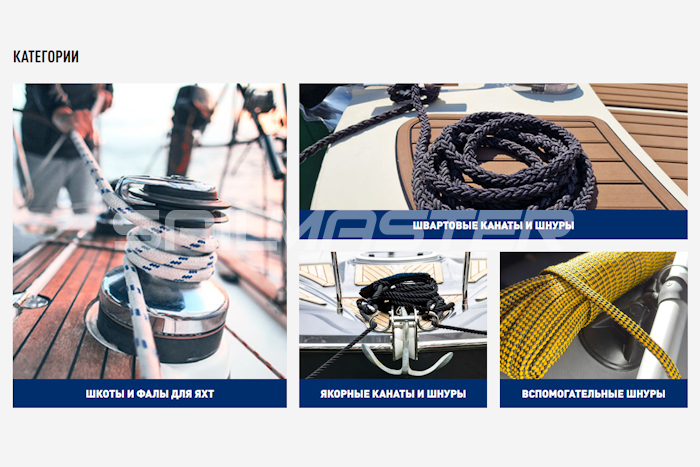 КАТЕГОРИИ

ШКОТЫ И ФАЛЫ ДЛЯ ЯХТ

ШВАРТОВЫЕ КАНАТЫ И ШНУРЫ

ЯКОРНЫЕ КАНАТЫ И ШНУРЫ

ВСПОМОГАТЕЛЬНЫЕ ШНУРЫ

SAILMASTER